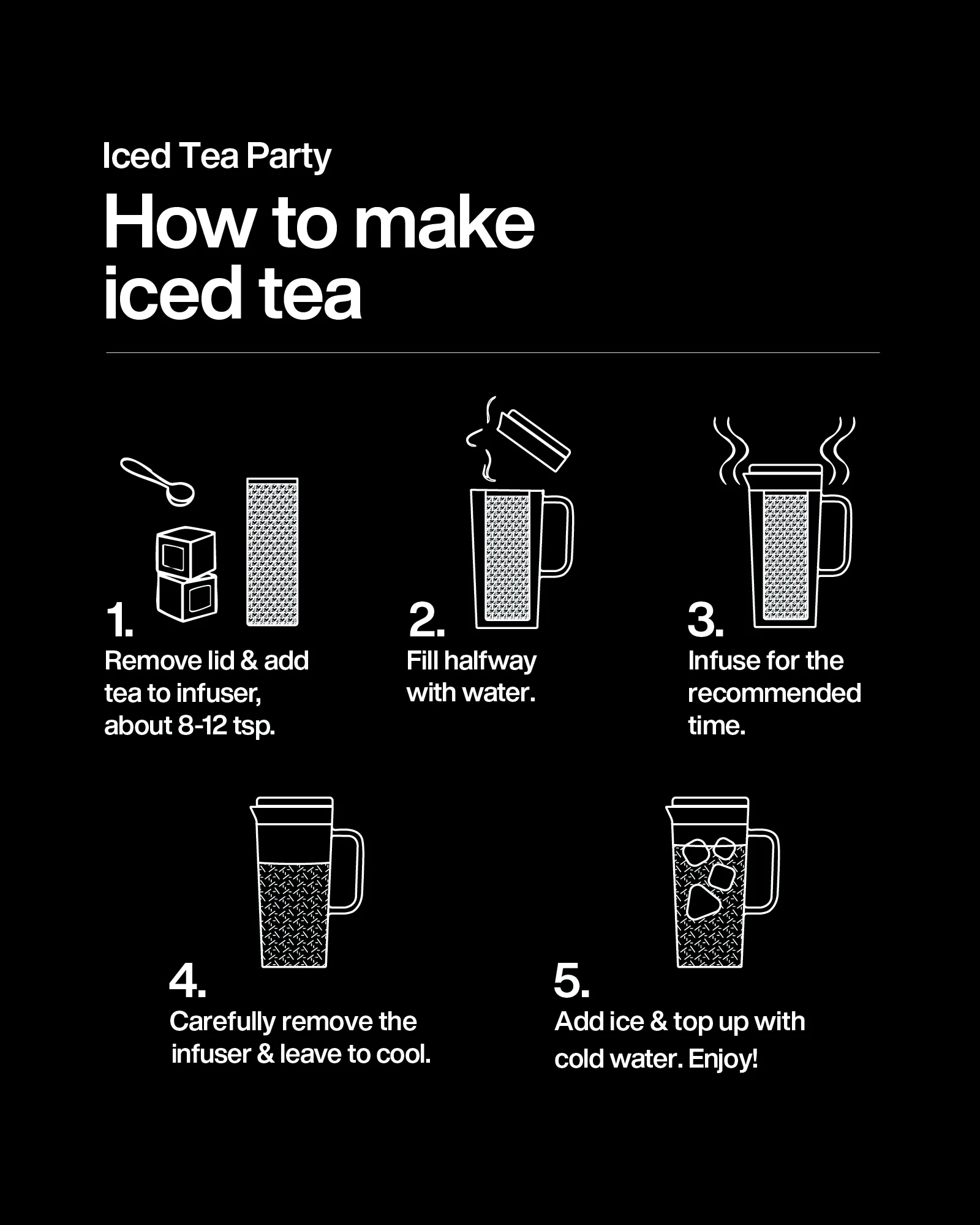 Iced Tea Party

How to make iced tea

1.
Remove lid & add tea to infuser, about 8-12 tsp.

2.
Fill halfway with water.

3.
Infuse for the recommended time.

4.
Carefully remove the infuser & leave to cool.

5.
Add ice & top up with cold water. Enjoy!